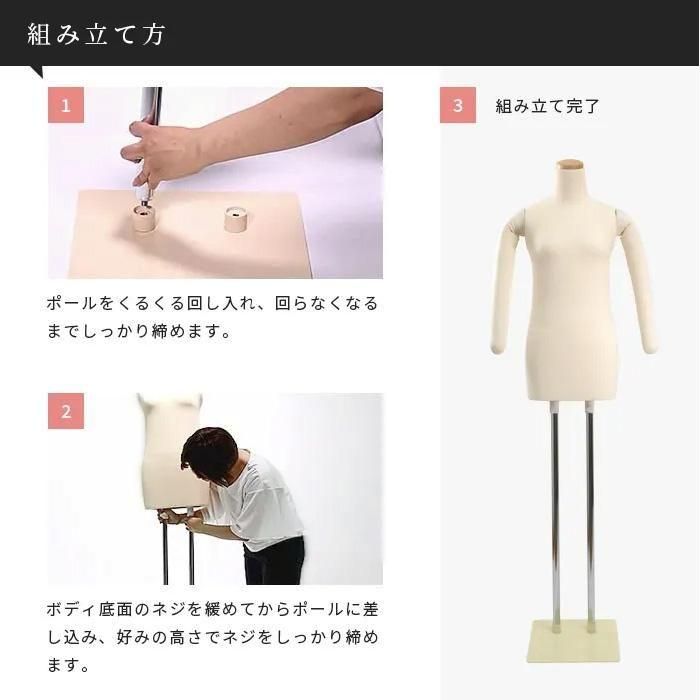 組み立て方

1

ポールをくるくる回し入れ、回らなくなるまでしっかり締めます。

2

ボディ底面のネジを緩めてからポールに差し込み、好みの高さでネジをしっかり締めます。

3

組み立て完了