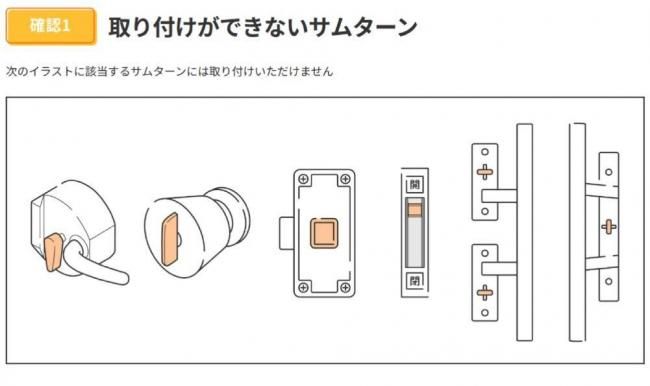 確認1 取り付けができないサムターン

次のイラストに該当するサムターンには取り付けいただけません

開

閉