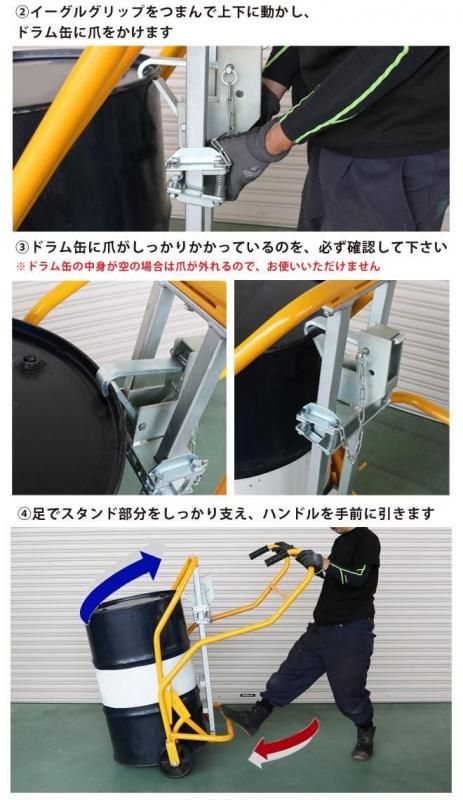 ②イーグルグリップをつまんで上下に動かし、ドラム缶に爪をかけます

③ドラム缶に爪がしっかりかかっているのを、必ず確認して下さい
※ドラム缶の中身が空の場合は爪が外れるので、お使いいただけません

④足でスタンド部分をしっかり支え、ハンドルを手前に引きます