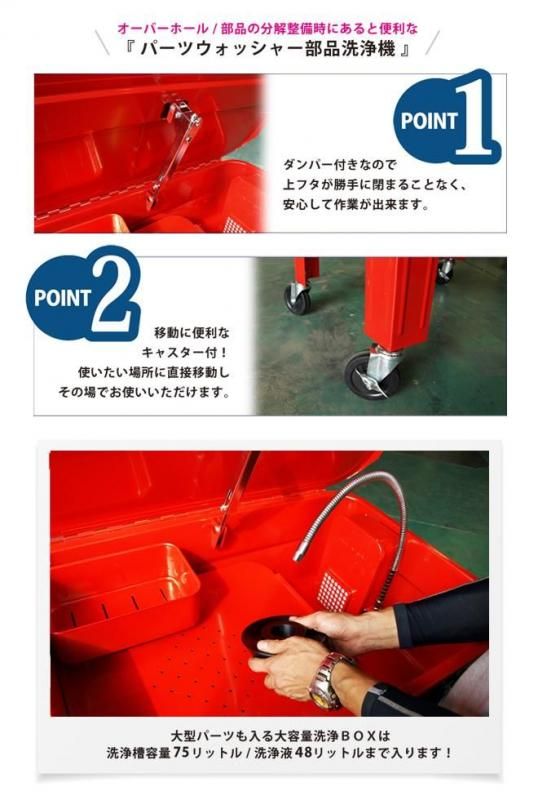 オーバーホール / 部品の分解整備時にあると便利な
『パーツウォッシャー部品洗浄機』

POINT 1

ダンパー付きなので
上フタが勝手に閉まることなく、
安心して作業が出来ます。

POINT 2

移動に便利な
キャスター付！
使いたい場所に直接移動し
その場でお使いいただけます。

大型パーツも入る大容量洗浄ＢＯＸは
洗浄槽容量75リットル / 洗浄液48リットルまで入ります！