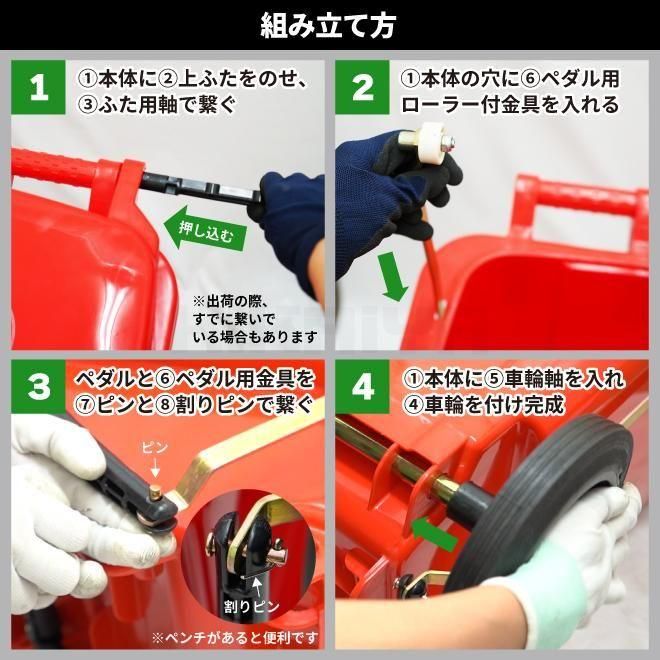 組み立て方

1
①本体に②上ふたをのせ、③ふた用軸で繋ぐ

押し込む

※出荷の際、すでに繋いでいる場合もあります

2
①本体の穴に⑥ペダル用ローラー付金具を入れる

3
ペダルと⑥ペダル用金具を⑦ピンと⑧割りピンで繋ぐ

ピン

割りピン

※ペンチがあると便利です

4
①本体に⑤車輪軸を入れ④車輪を付け完成